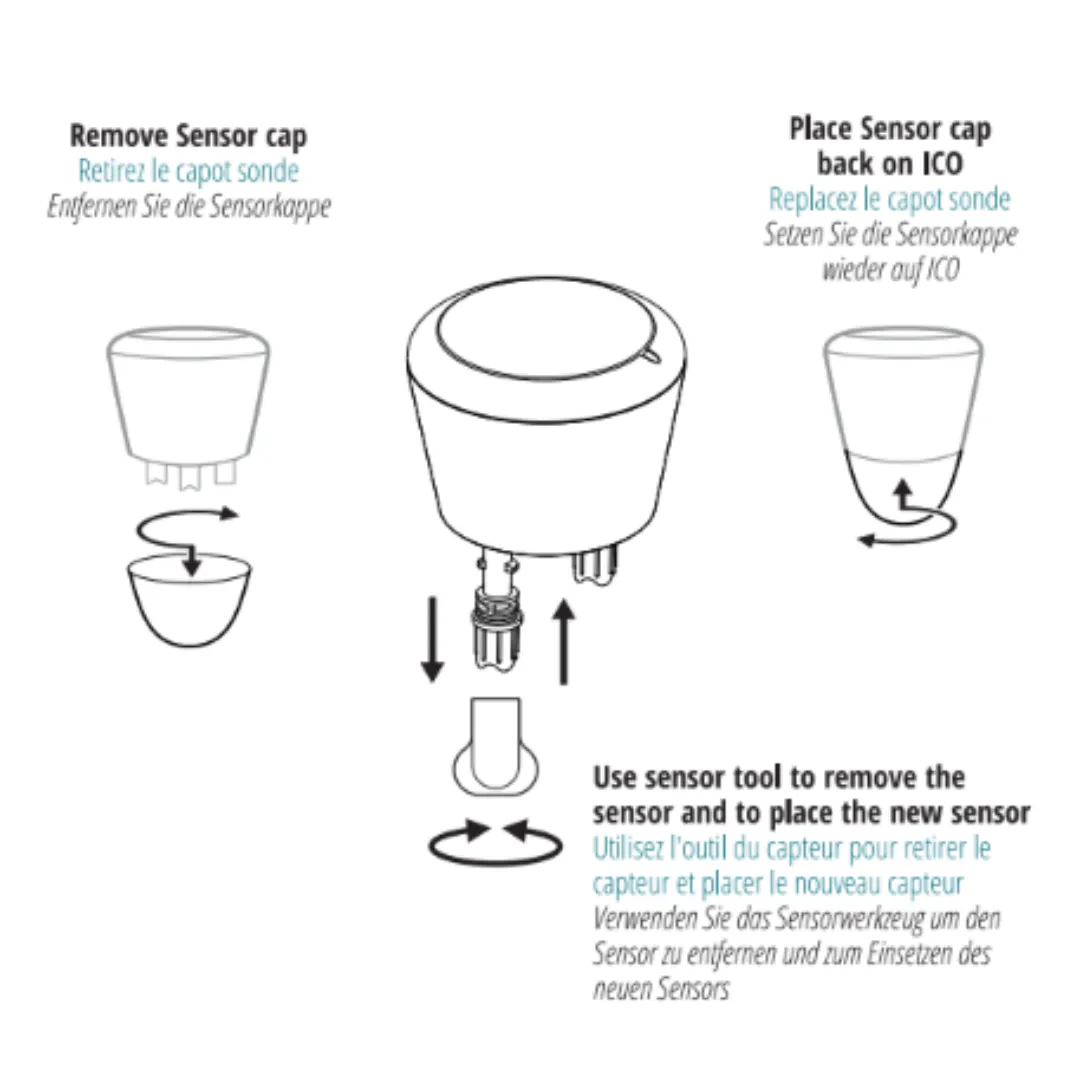 Remove Sensor cap
Retirez le capot sonde
Entfernen Sie die Sensorkappe

Place Sensor cap back on ICO
Replacez le capot sonde
Setzen Sie die Sensorkappe wieder auf ICO

Use sensor tool to remove the sensor and to place the new sensor
Utilisez l'outil du capteur pour retirer le capteur et placer le nouveau capteur
Verwenden Sie das Sensorwerkzeug um den Sensor zu entfernen und zum Einsetzen des neuen Sensors